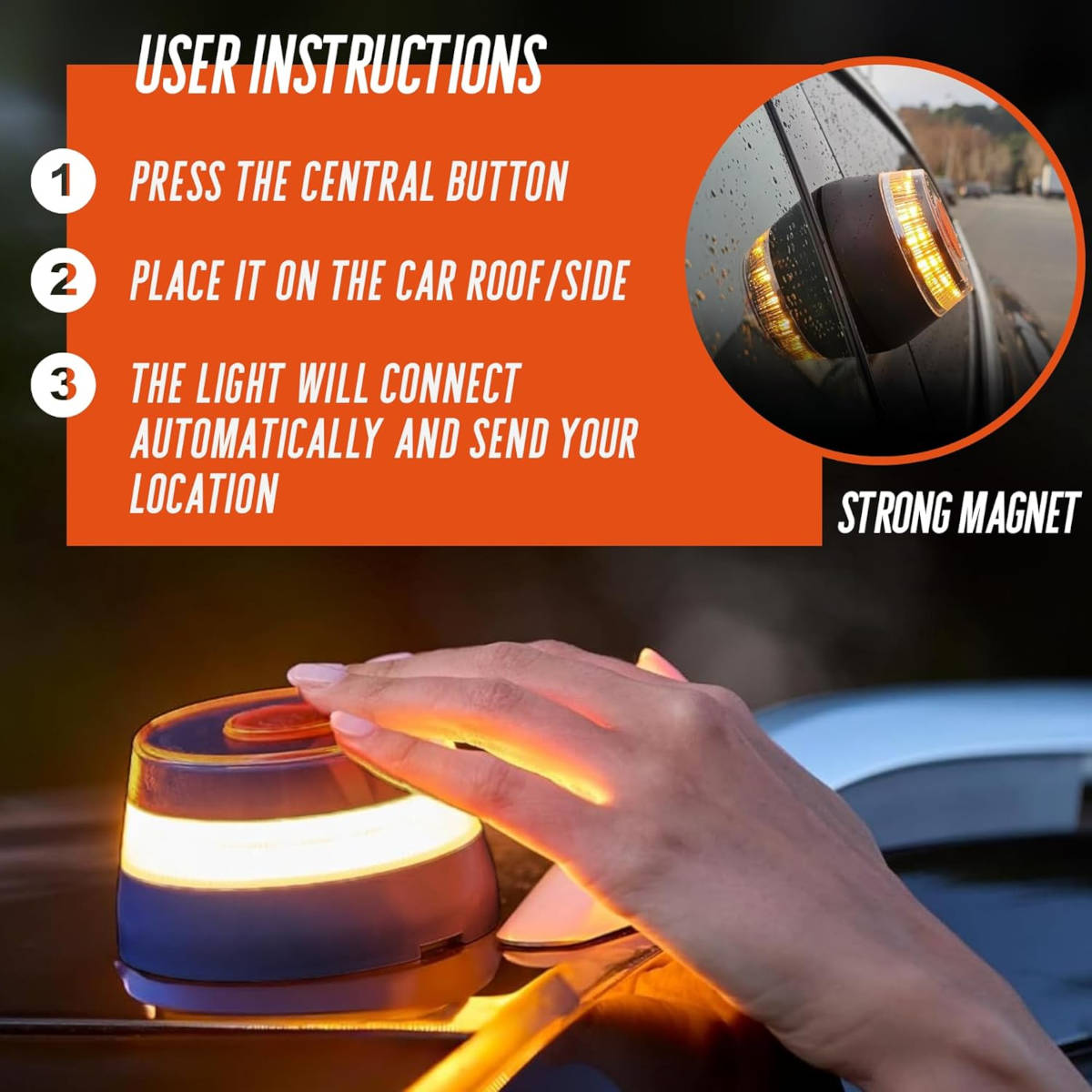 USER INSTRUCTIONS

1 PRESS THE CENTRAL BUTTON

2 PLACE IT ON THE CAR ROOF/SIDE

3 THE LIGHT WILL CONNECT AUTOMATICALLY AND SEND YOUR LOCATION

STRONG MAGNET