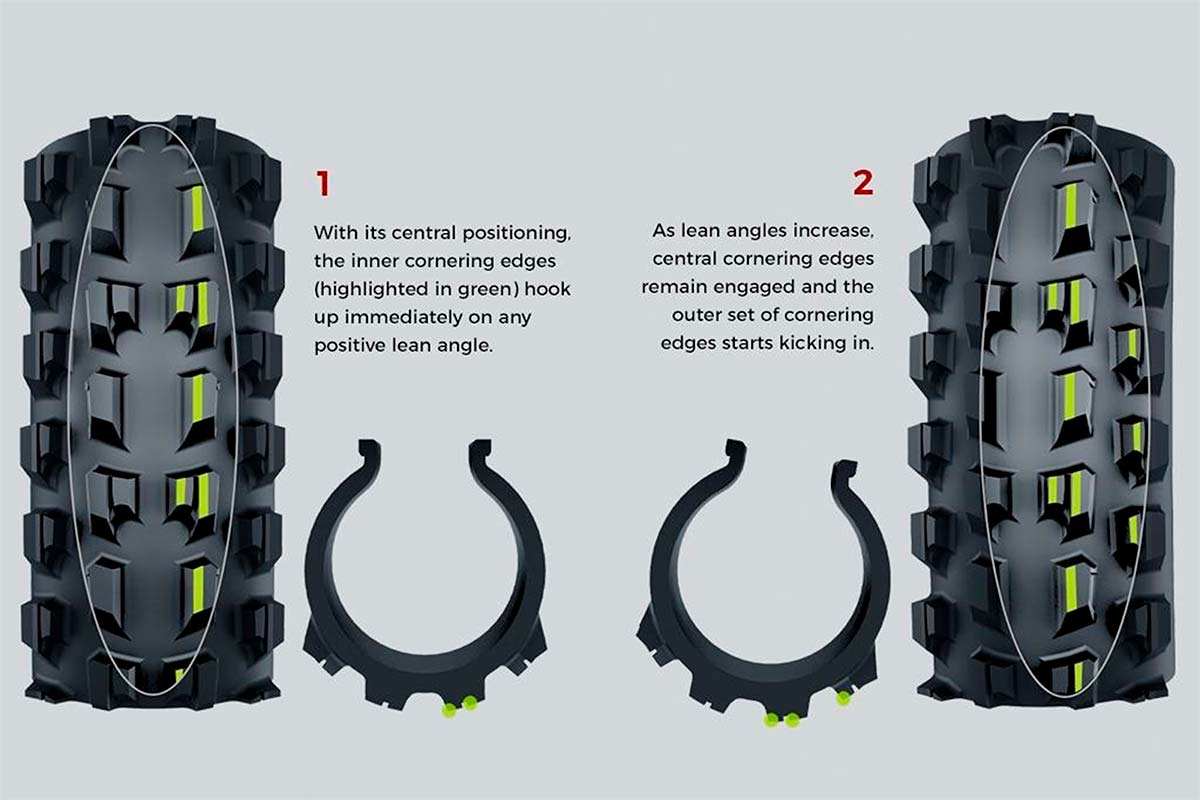 1

With its central positioning, the inner cornering edges (highlighted in green) hook up immediately on any positive lean angle.

2

As lean angles increase, central cornering edges remain engaged and the outer set of cornering edges starts kicking in.