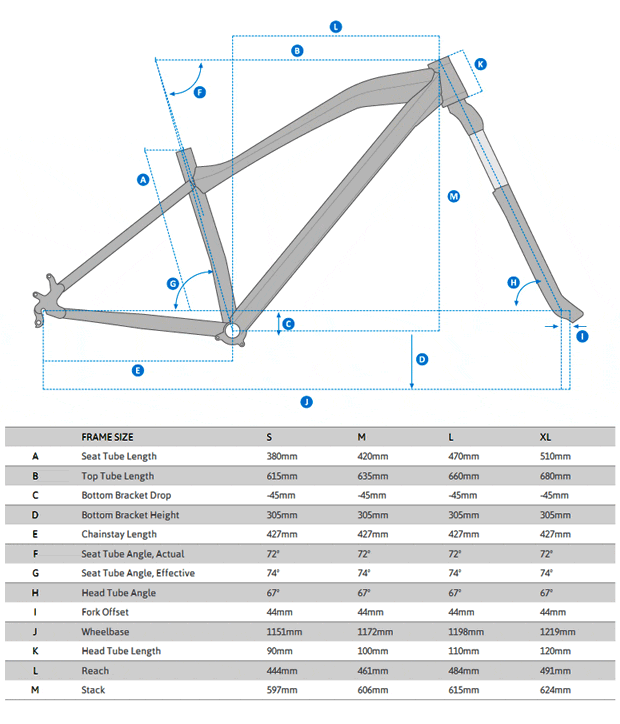 L
B
K
F
A
M
G
H
C
I
D
E
J

| | FRAME SIZE | S | M | L | XL |
|---|---|---|---|---|---|
| A | Seat Tube Length | 380mm | 420mm | 470mm | 510mm |
| B | Top Tube Length | 615mm | 635mm | 660mm | 680mm |
| C | Bottom Bracket Drop | -45mm | -45mm | -45mm | -45mm |
| D | Bottom Bracket Height | 305mm | 305mm | 305mm | 305mm |
| E | Chainstay Length | 427mm | 427mm | 427mm | 427mm |
| F | Seat Tube Angle, Actual | 72° | 72° | 72° | 72° |
| G | Seat Tube Angle, Effective | 74° | 74° | 74° | 74° |
| H | Head Tube Angle | 67° | 67° | 67° | 67° |
| I | Fork Offset | 44mm | 44mm | 44mm | 44mm |
| J | Wheelbase | 1151mm | 1172mm | 1198mm | 1219mm |
| K | Head Tube Length | 90mm | 100mm | 110mm | 120mm |
| L | Reach | 444mm | 461mm | 484mm | 491mm |
| M | Stack | 597mm | 606mm | 615mm | 624mm |