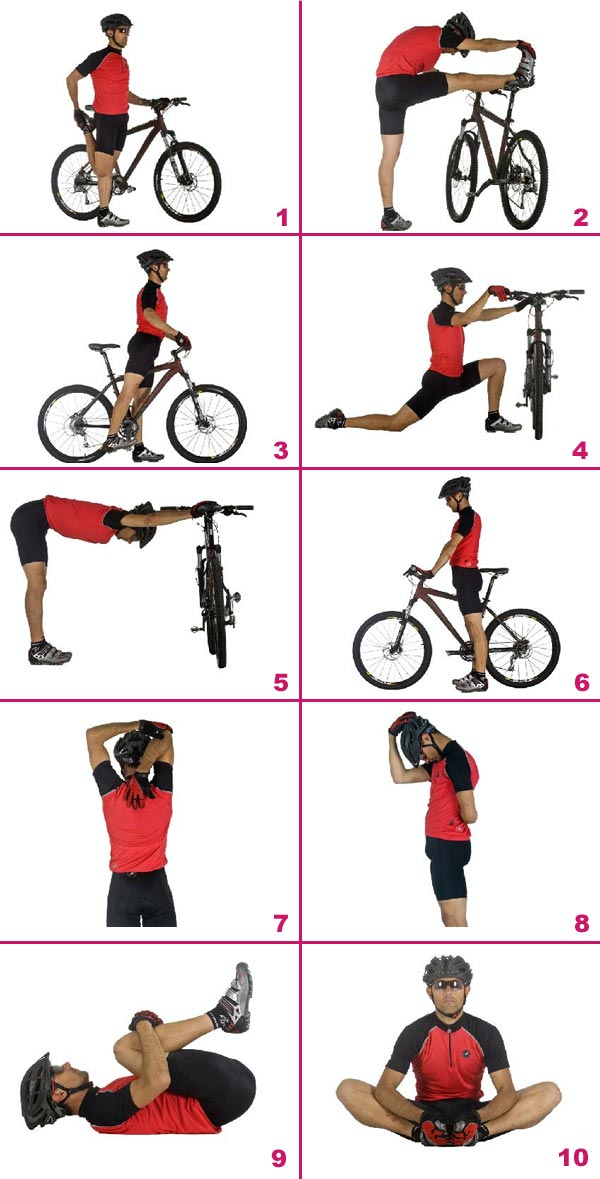 1
2
3
4
5
6
7
8
9
10